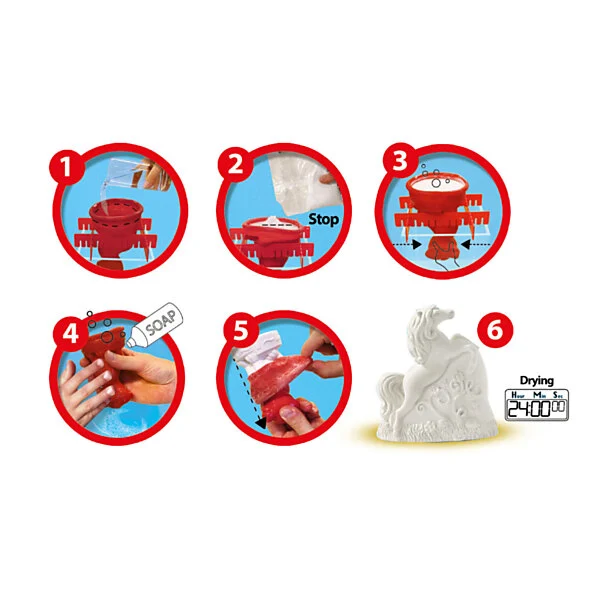 1

2

Stop

3

4

SOAP

5

6

Drying

Hour Min Sec

24:00 00